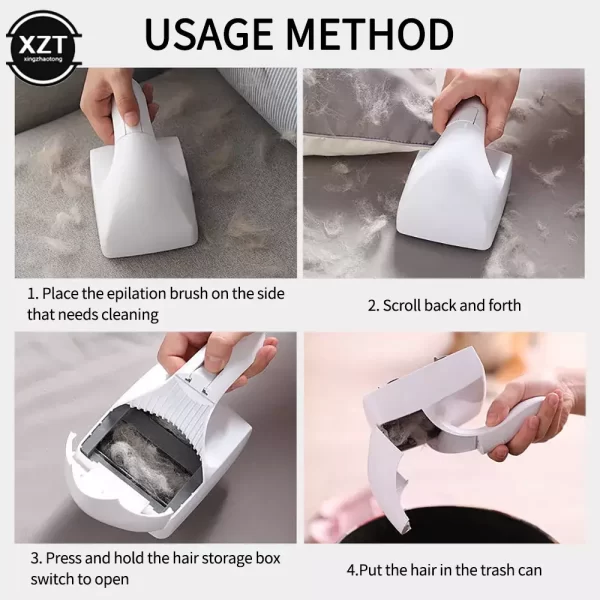 XZT
xingzhaotong

USAGE METHOD

1. Place the epilation brush on the side that needs cleaning

2. Scroll back and forth

3. Press and hold the hair storage box switch to open

4.Put the hair in the trash can