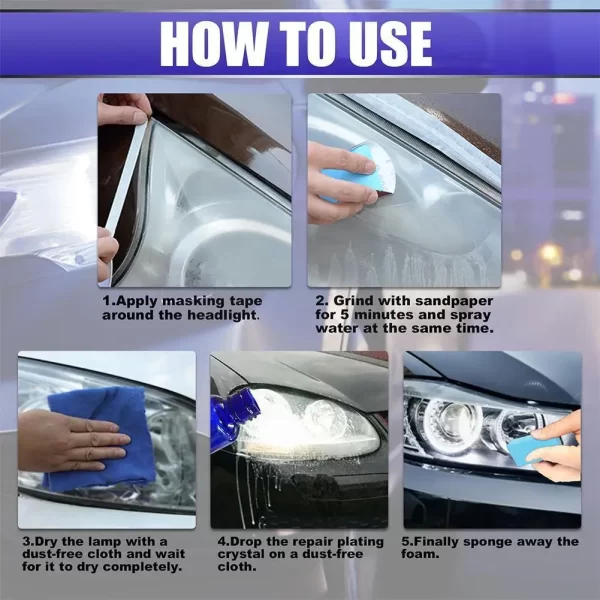 HOW TO USE

1.Apply masking tape around the headlight.

2. Grind with sandpaper for 5 minutes and spray water at the same time.

3.Dry the lamp with a dust-free cloth and wait for it to dry completely.

4.Drop the repair plating crystal on a dust-free cloth.

5.Finally sponge away the foam.